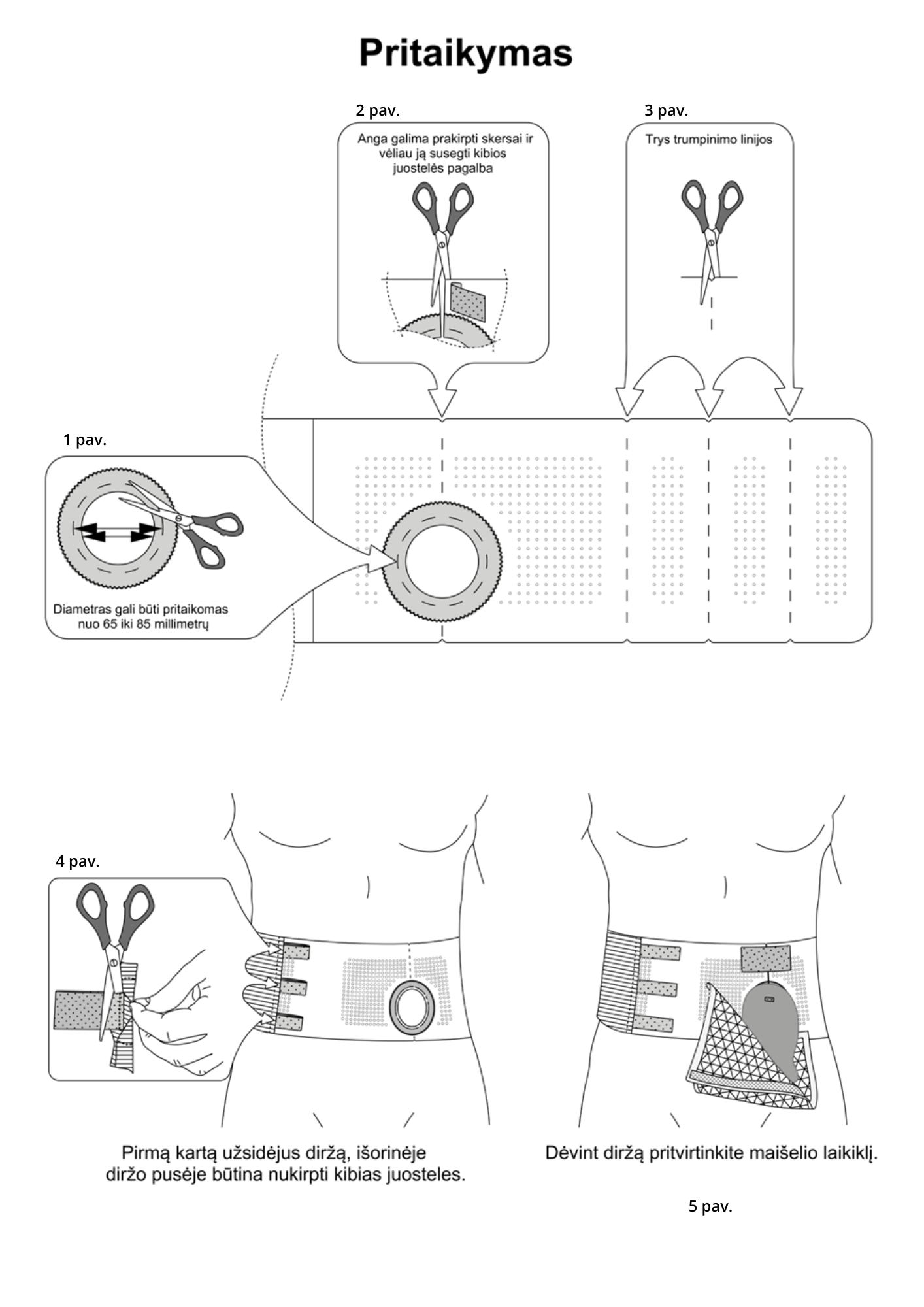 Pritaikymas

2 pav.

Anga galima prakirpti skersai ir vėliau ją susegti kibios juostelės pagalba

3 pav.

Trys trumpinimo linijos

1 pav.

Diametras gali būti pritaikomas nuo 65 iki 85 millimetrų

4 pav.

Pirmą kartą užsidėjus diržą, išorinėje diržo pusėje būtina nukirpti kibias juosteles.

Dėvint diržą pritvirtinkite maišelio laikiklį.

5 pav.