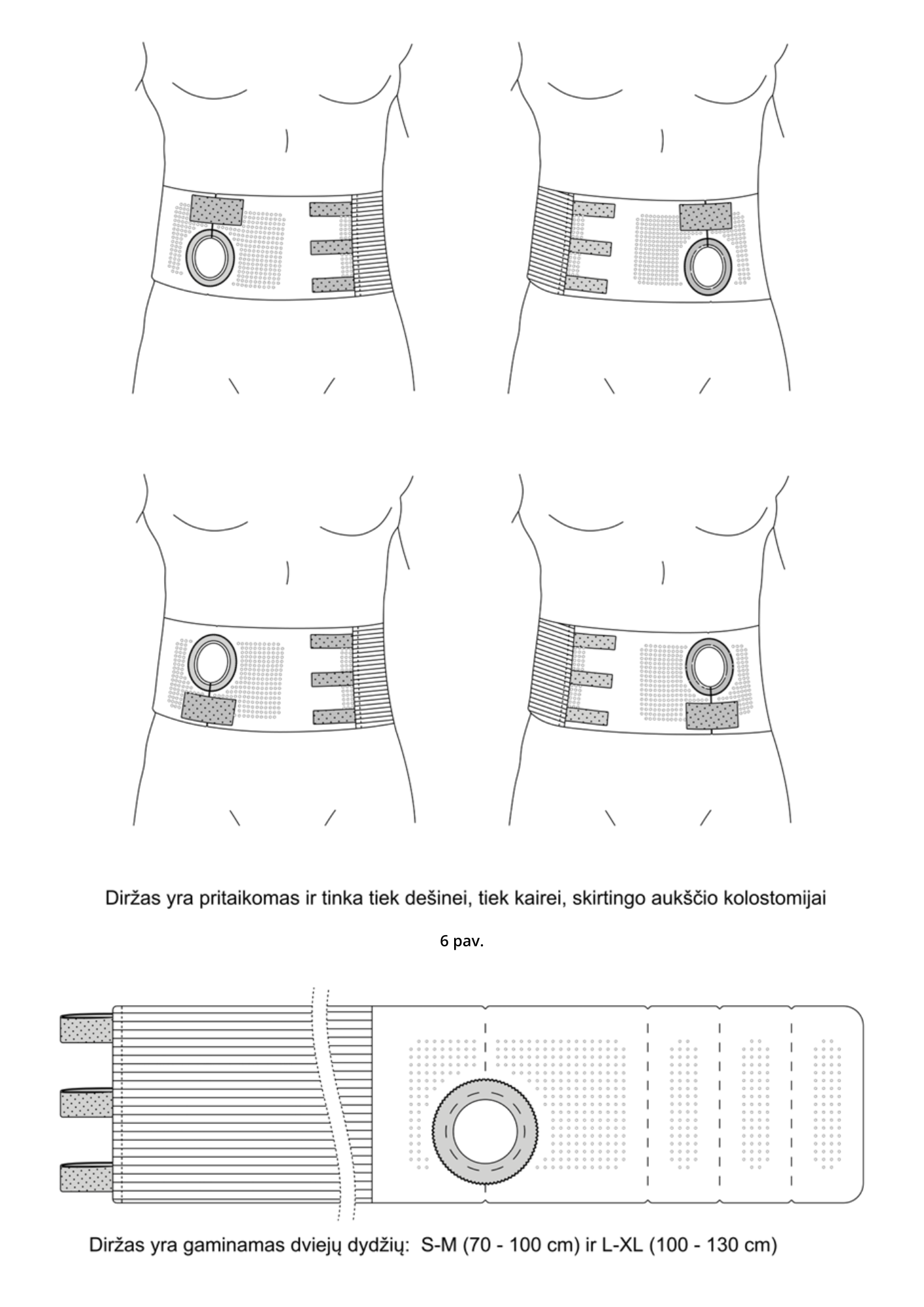 Diržas yra pritaikomas ir tinka tiek dešinei, tiek kairei, skirtingo aukščio kolostomijai

6 pav.

Diržas yra gaminamas dviejų dydžių: S-M (70 - 100 cm) ir L-XL (100 - 130 cm)